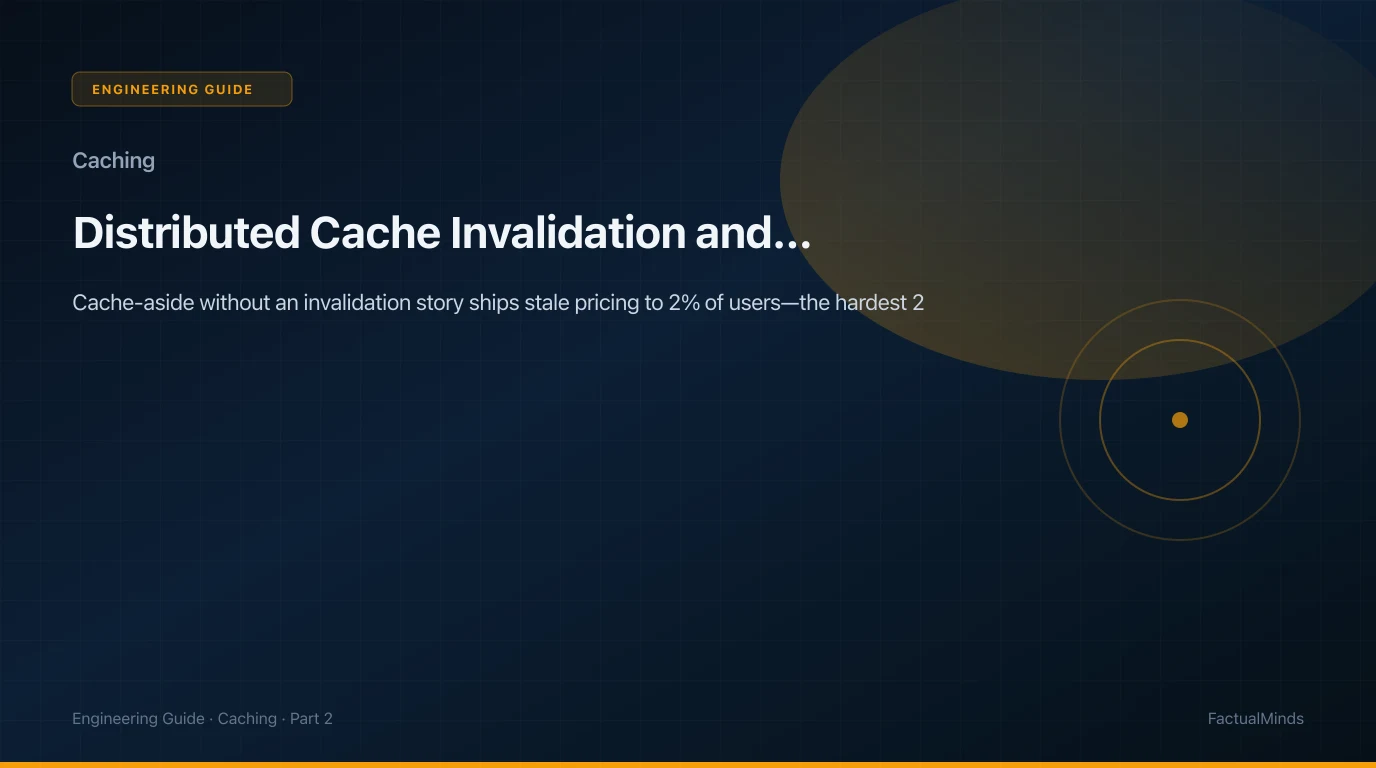 ENGINEERING GUIDE

Caching

Distributed Cache Invalidation and...

Cache-aside without an invalidation story ships stale pricing to 2% of users—the hardest 2

Engineering Guide · Caching · Part 2

FactualMinds